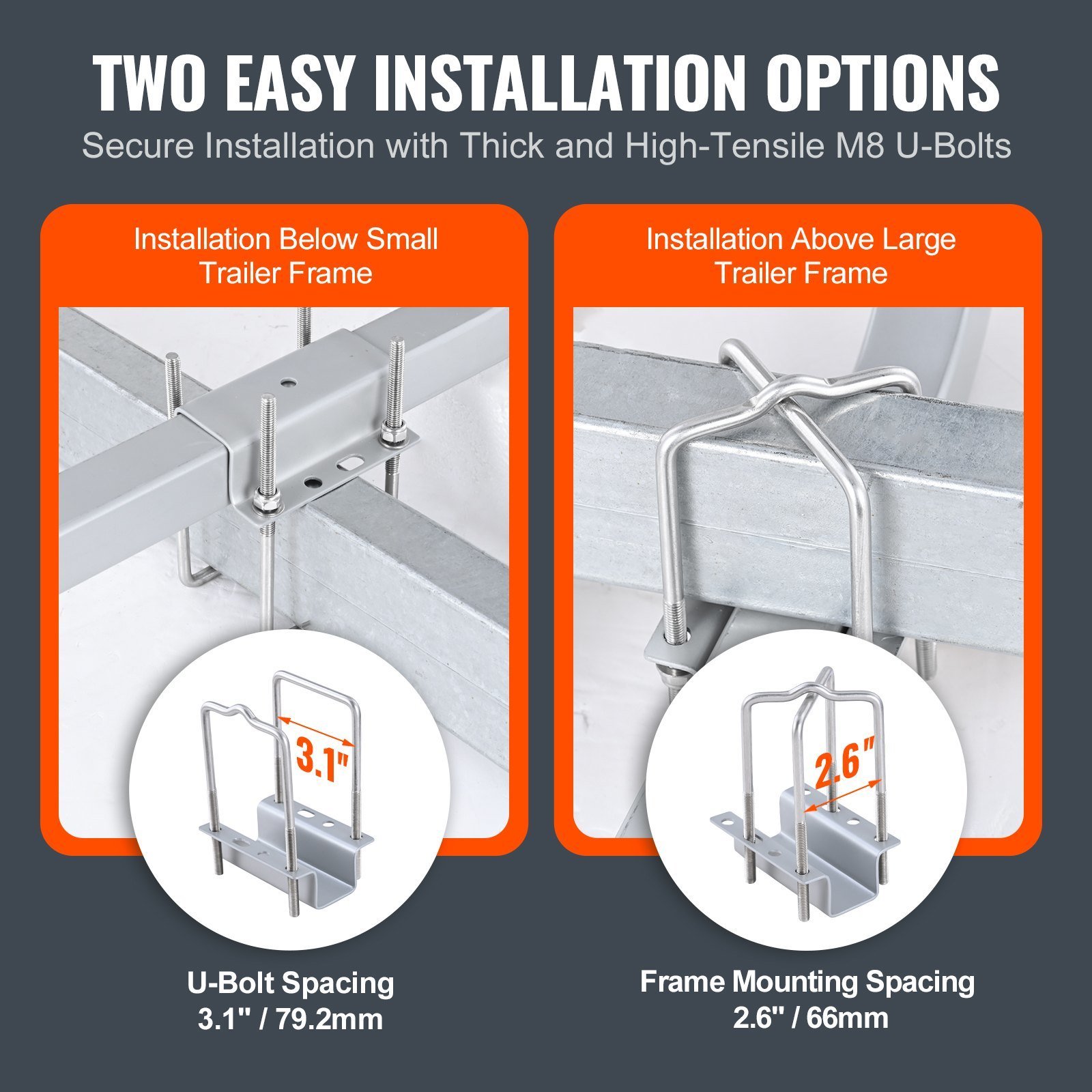 TWO EASY INSTALLATION OPTIONS

Secure Installation with Thick and High-Tensile M8 U-Bolts

Installation Below Small Trailer Frame

3.1"

U-Bolt Spacing
3.1" / 79.2mm

Installation Above Large Trailer Frame

2.6"

Frame Mounting Spacing
2.6" / 66mm