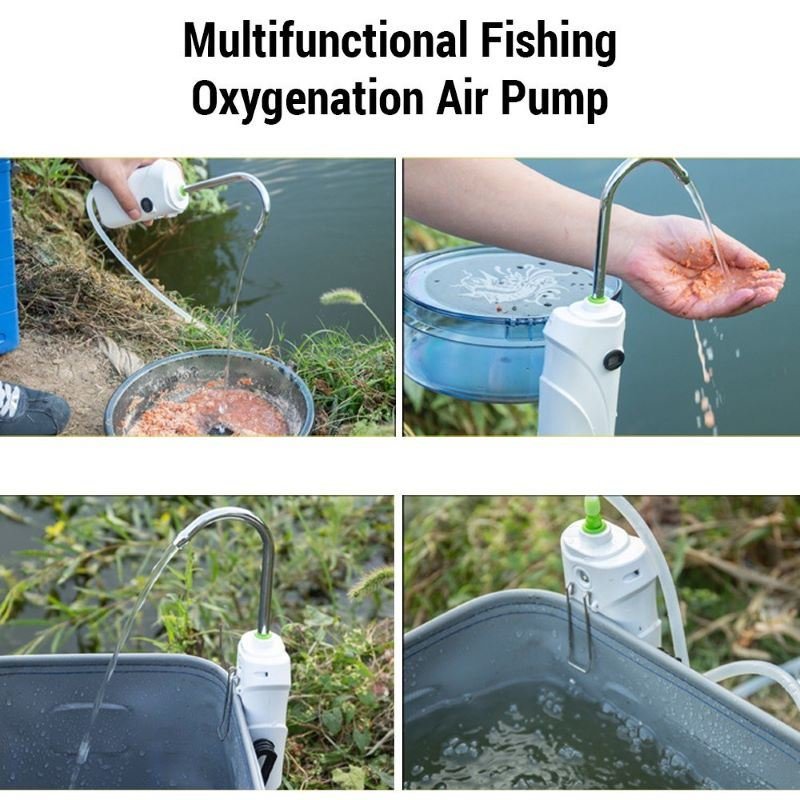 Multifunctional Fishing Oxygenation Air Pump