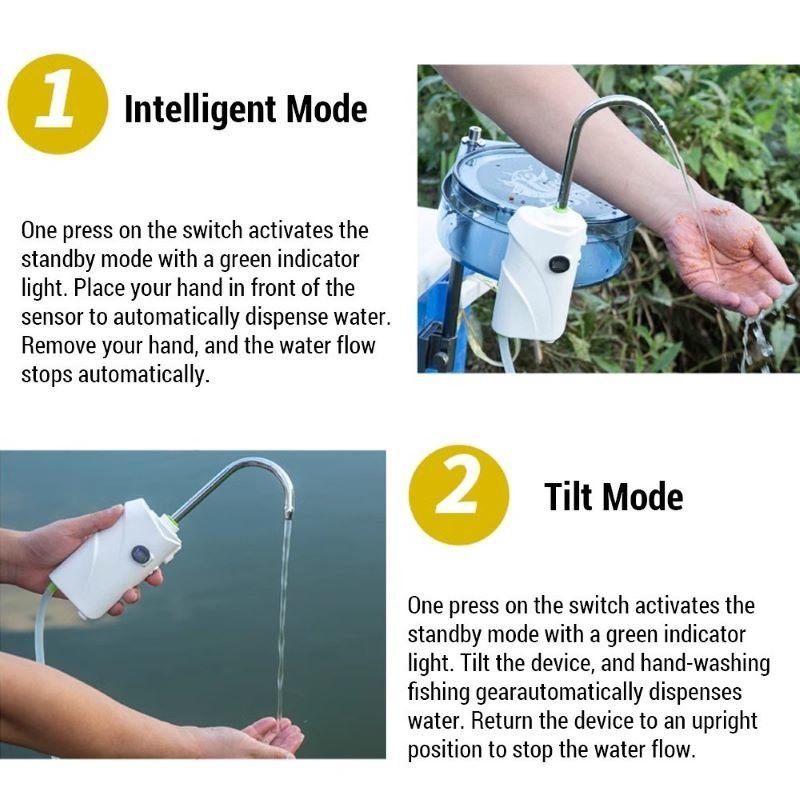 1

Intelligent Mode

One press on the switch activates the standby mode with a green indicator light. Place your hand in front of the sensor to automatically dispense water. Remove your hand, and the water flow stops automatically.

2

Tilt Mode

One press on the switch activates the standby mode with a green indicator light. Tilt the device, and hand-washing fishing gearautomatically dispenses water. Return the device to an upright position to stop the water flow.